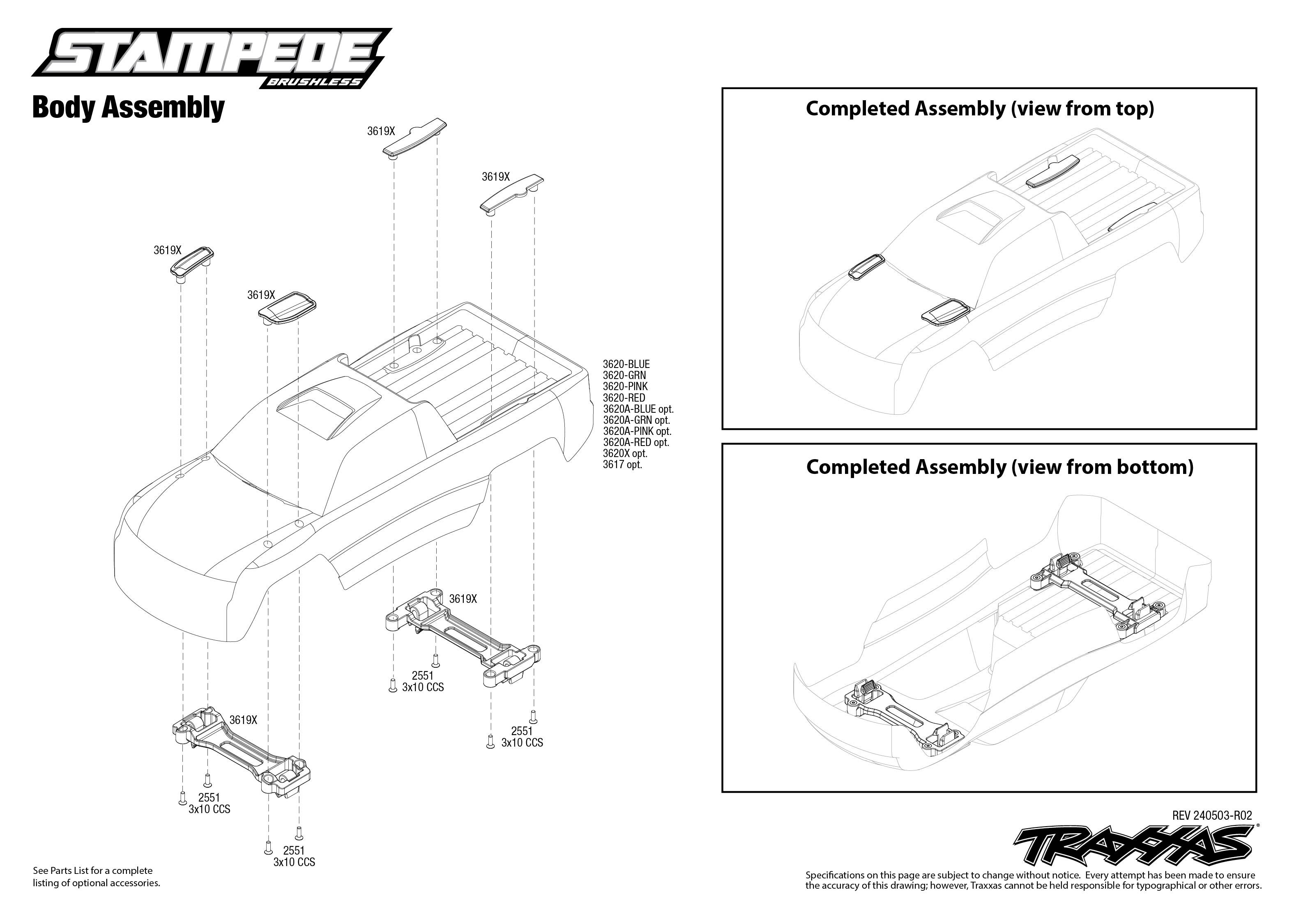 STAMPEDE
BRUSHLESS

Body Assembly

3619X

3619X

3619X

3619X

3620-BLUE
3620-GRN
3620-PINK
3620-RED
3620A-BLUE opt.
3620A-GRN opt.
3620A-PINK opt.
3620A-RED opt.
3620X opt.
3617 opt.

3619X

2551
3x10 CCS

2551
3x10 CCS

3619X

2551
3x10 CCS

2551
3x10 CCS

See Parts List for a complete listing of optional accessories.

Completed Assembly (view from top)

Completed Assembly (view from bottom)

REV 240503-R02

TRAXXAS®

Specifications on this page are subject to change without notice. Every attempt has been made to ensure the accuracy of this drawing; however, Traxxas cannot be held responsible for typographical or other errors.