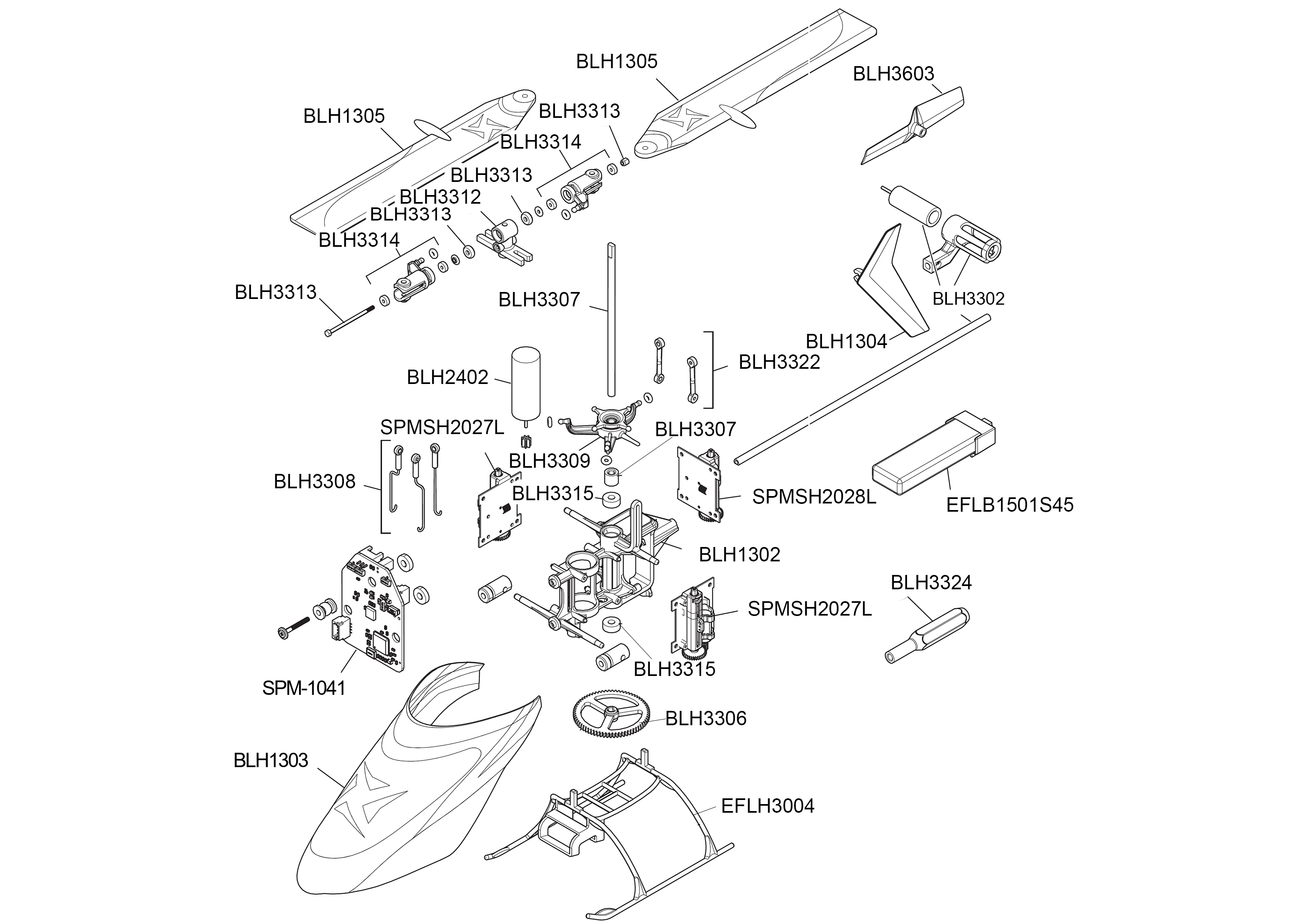 BLH1305
BLH3603
BLH1305
BLH3313
BLH3314
BLH3313
BLH3312
BLH3313
BLH3314
BLH3313
BLH3307
BLH3302
BLH1304
BLH3322
BLH2402
SPMSH2027L
BLH3307
BLH3309
BLH3308
BLH3315
SPMSH2028L
EFLB1501S45
BLH1302
BLH3324
SPMSH2027L
BLH3315
SPM-1041
BLH3306
BLH1303
EFLH3004