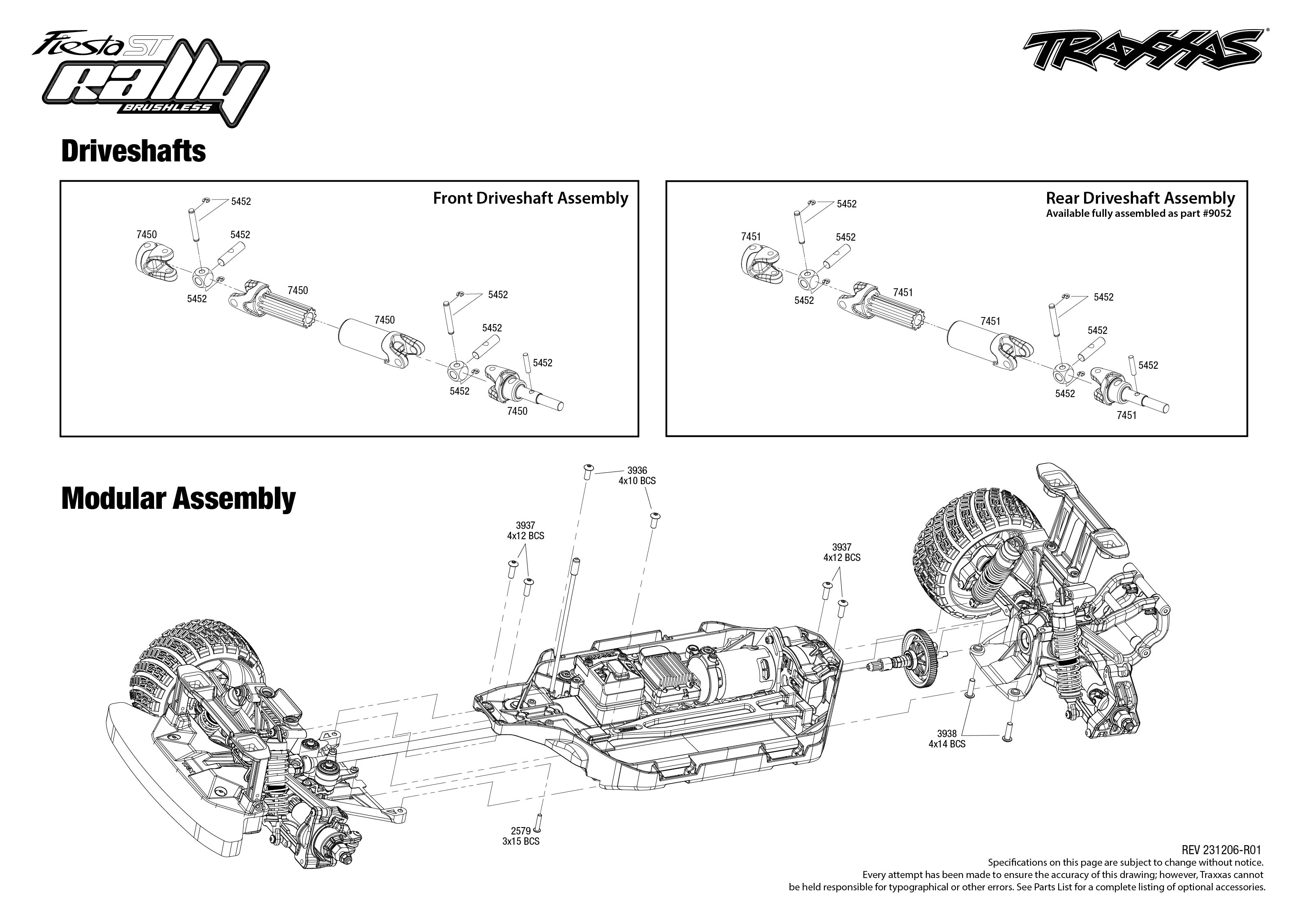 Fiesta ST rally BRUSHLESS

TRAXXAS

Driveshafts

Front Driveshaft Assembly

5452
7450
5452
5452
7450
5452
7450
5452
5452
5452
7450

Rear Driveshaft Assembly
Available fully assembled as part #9052

5452
7451
5452
5452
7451
5452
7451
5452
5452
5452
7451

Modular Assembly

3936
4x10 BCS

3937
4x12 BCS

3937
4x12 BCS

3938
4x14 BCS

2579
3x15 BCS

REV 231206-R01
Specifications on this page are subject to change without notice.
Every attempt has been made to ensure the accuracy of this drawing; however, Traxxas cannot be held responsible for typographical or other errors. See Parts List for a complete listing of optional accessories.